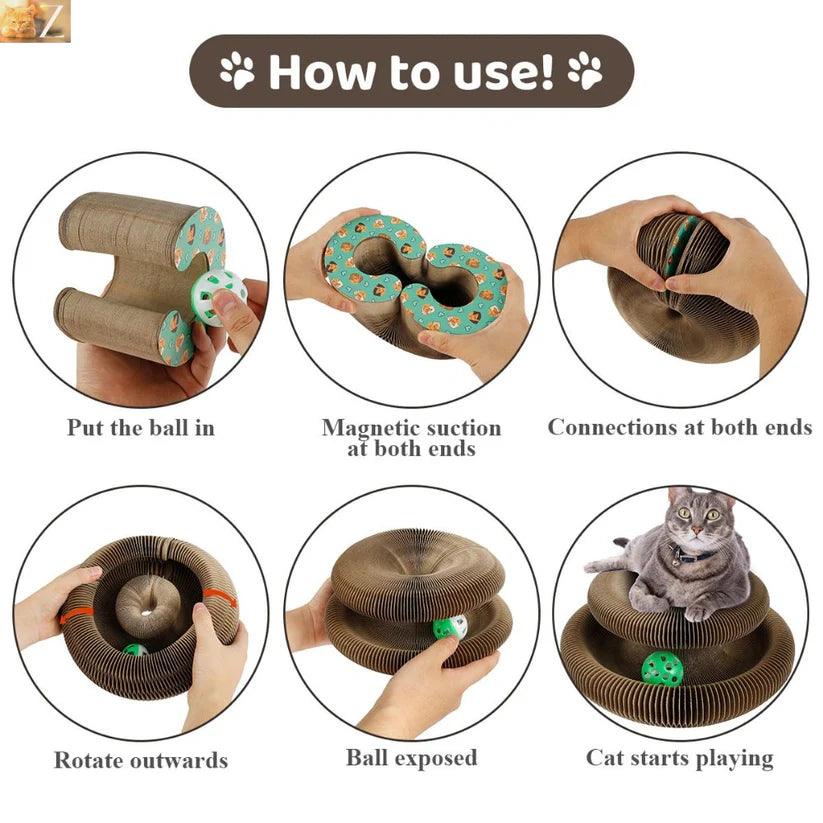 Z

How to use!

Put the ball in

Magnetic suction at both ends

Connections at both ends

Rotate outwards

Ball exposed

Cat starts playing